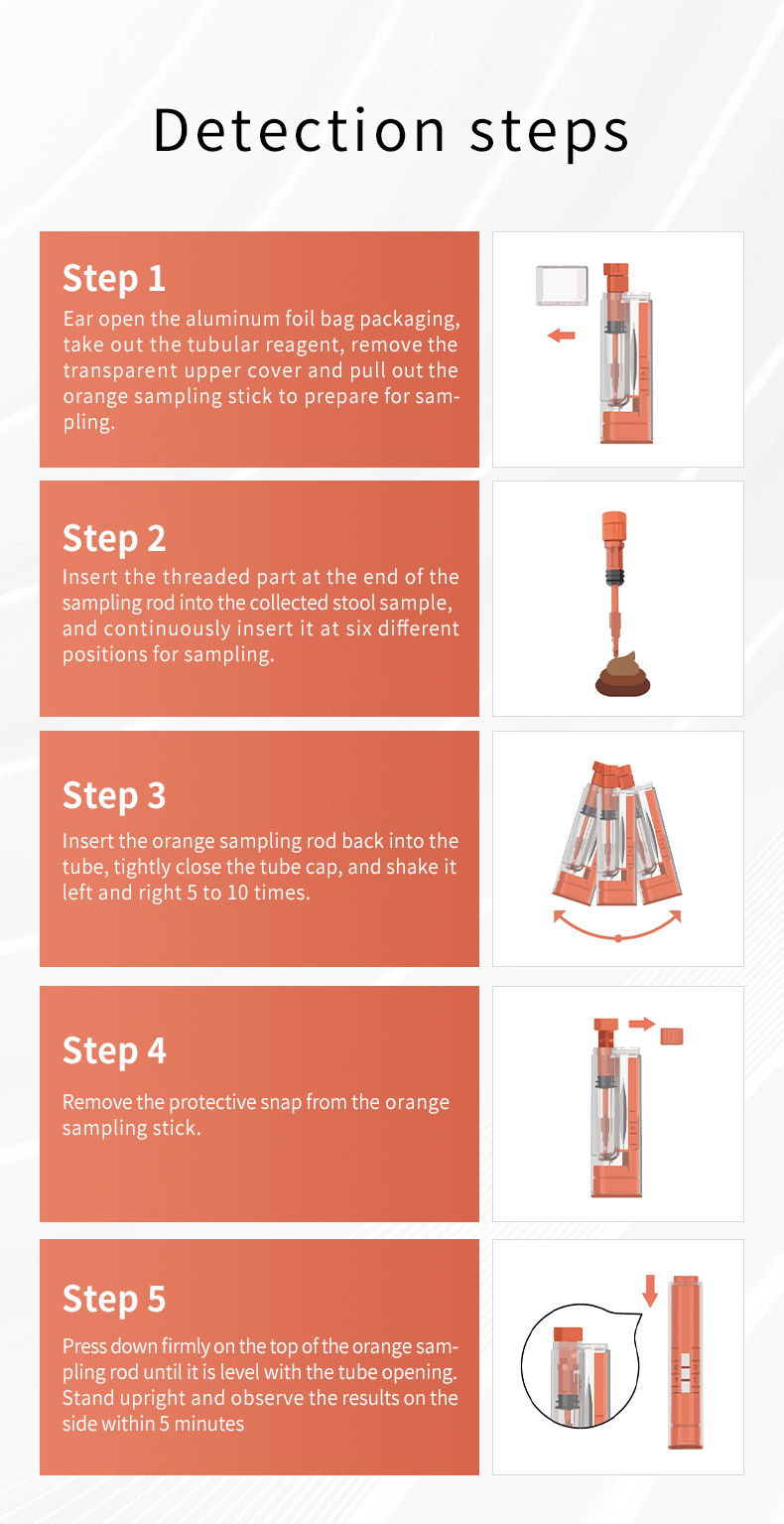 Detection steps

Step 1
Ear open the aluminum foil bag packaging, take out the tubular reagent, remove the transparent upper cover and pull out the orange sampling stick to prepare for sampling.

Step 2
Insert the threaded part at the end of the sampling rod into the collected stool sample, and continuously insert it at six different positions for sampling.

Step 3
Insert the orange sampling rod back into the tube, tightly close the tube cap, and shake it left and right 5 to 10 times.

Step 4
Remove the protective snap from the orange sampling stick.

Step 5
Press down firmly on the top of the orange sampling rod until it is level with the tube opening. Stand upright and observe the results on the side within 5 minutes